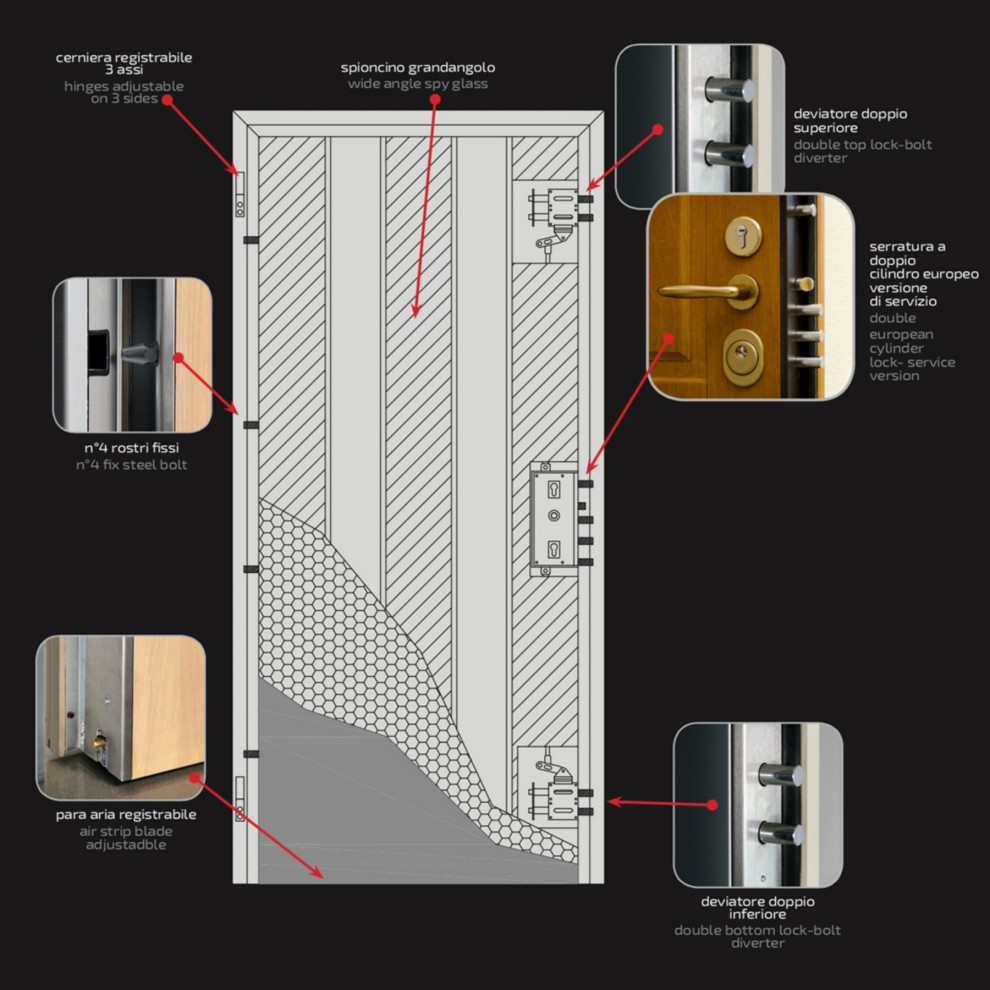 cerniera registrabile 3 assi
hinges adjustable on 3 sides

spioncino grandangolo
wide angle spy glass

deviatore doppio superiore
double top lock-bolt diverter

serratura a doppio cilindro europeo versione di servizio
double european cylinder lock- service version

n°4 rostri fissi
n°4 fix steel bolt

para aria registrabile
air strip blade adjustadble

deviatore doppio inferiore
double bottom lock-bolt diverter